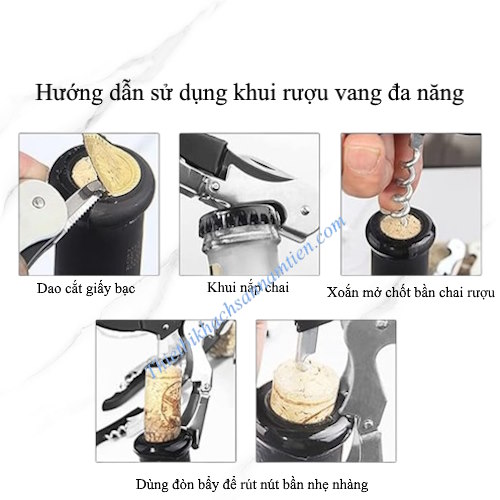 Hướng dẫn sử dụng khui rượu vang đa năng

Dao cắt giấy bạc

Khui nắp chai

Xoắn mở chốt bần chai rượu

Thietbikhachsannamtien.com

Dùng đòn bẩy để rút nút bần nhẹ nhàng